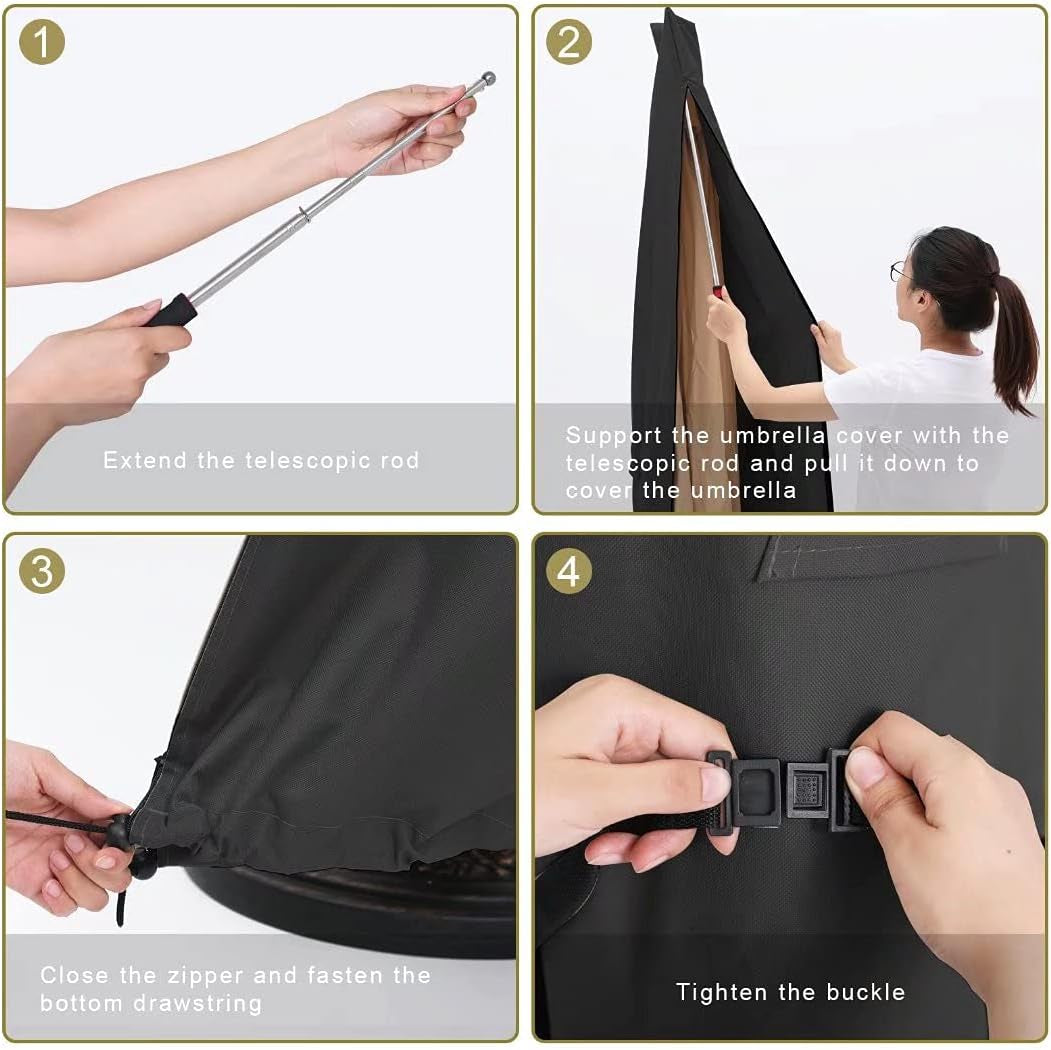 1

Extend the telescopic rod

2

Support the umbrella cover with the telescopic rod and pull it down to cover the umbrella

3

Close the zipper and fasten the bottom drawstring

4

Tighten the buckle