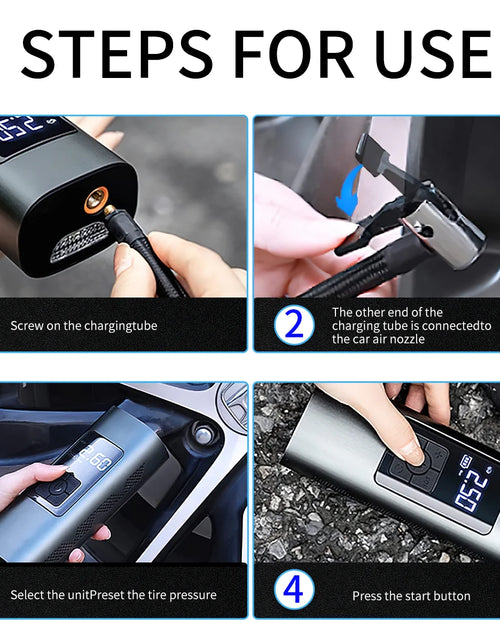 STEPS FOR USE

Screw on the chargingtube

2

The other end of the charging tube is connectedto the car air nozzle

Select the unitPreset the tire pressure

4

Press the start button